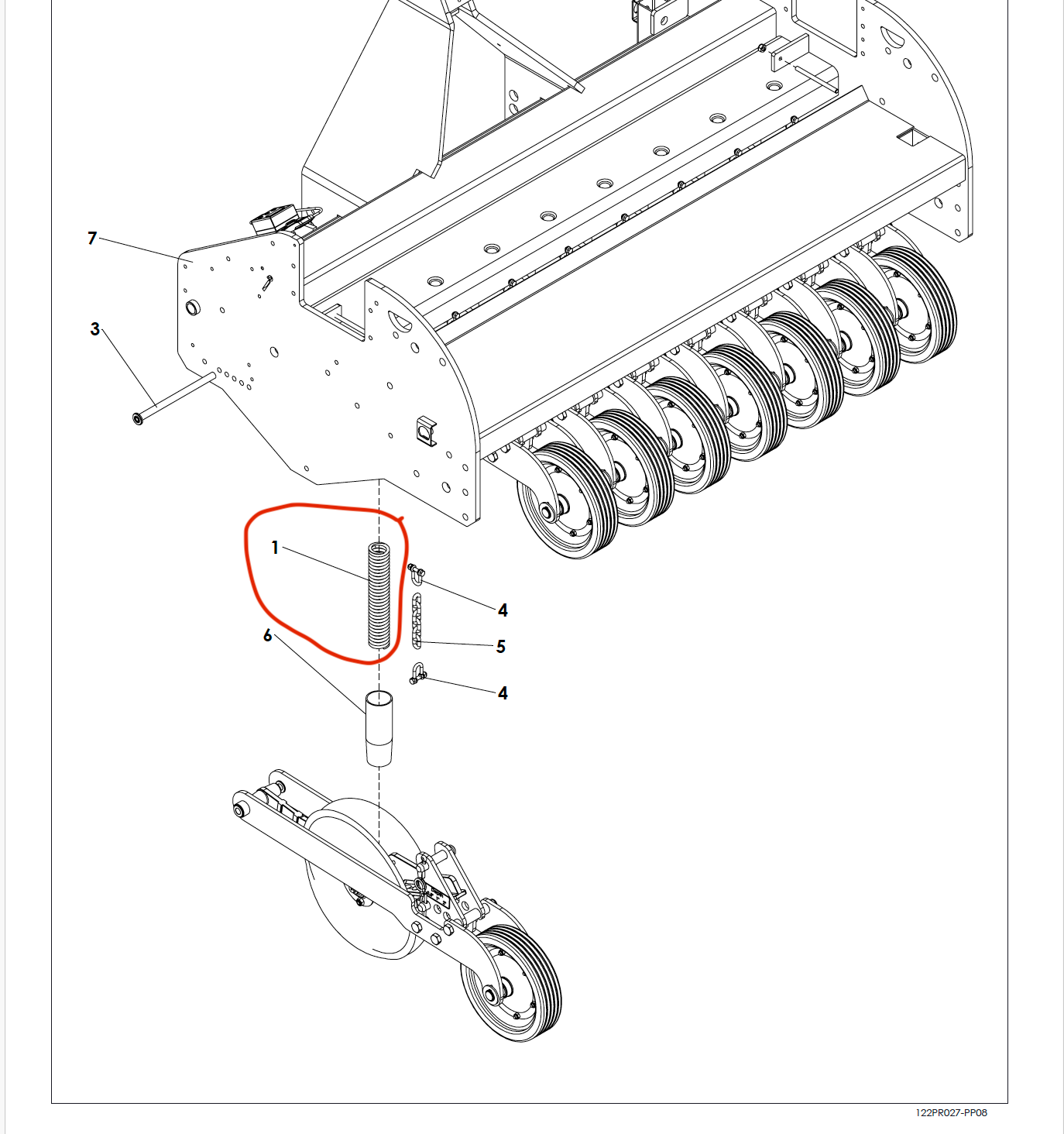 7

3

1

4

5

6

4

122PR027-PP08